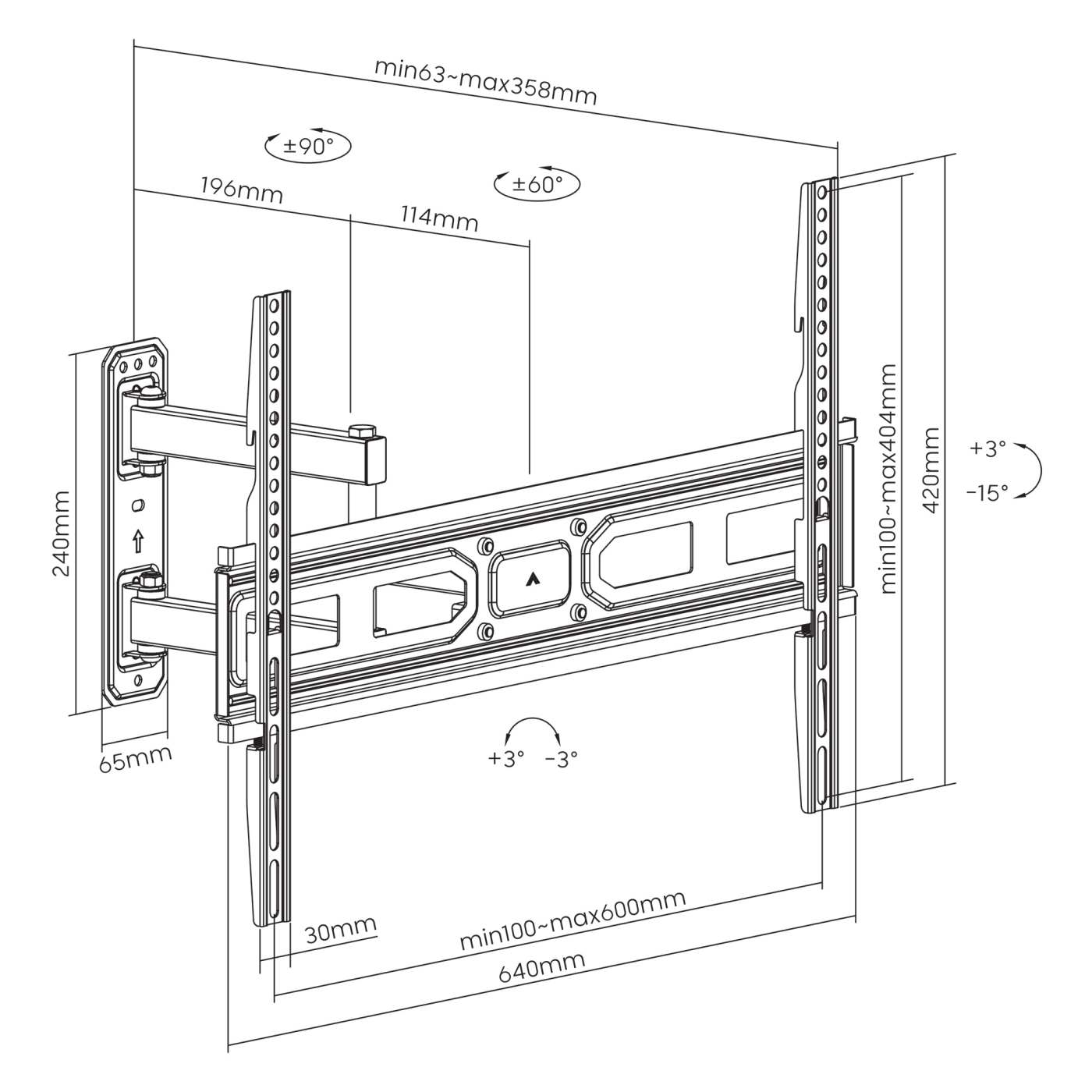 min63~max358mm

±90°

±60°

196mm

114mm

240mm

65mm

min100~max404mm

420mm

+3°

-15°

+3°   -3°

30mm

min100~max600mm

640mm